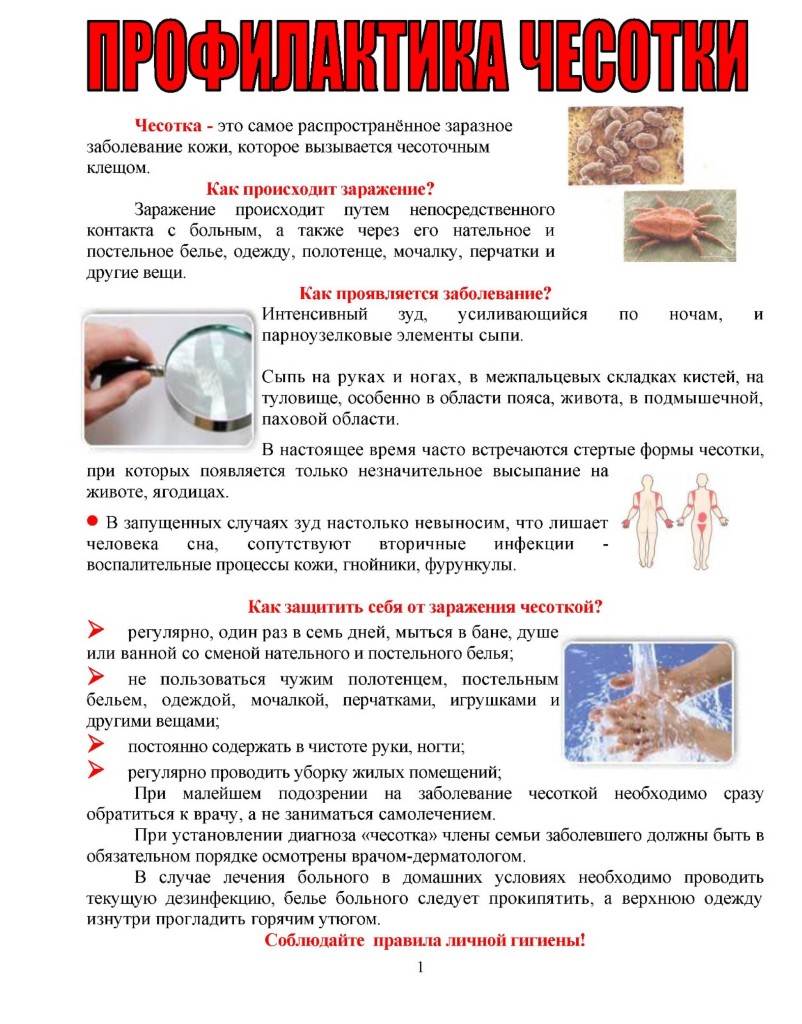 ПРОФИЛАКТИКА ЧЕСОТКИ

Чесотка - это самое распространённое заразное заболевание кожи, которое вызывается чесоточным клещом.

Как происходит заражение?

Заражение происходит путем непосредственного контакта с больным, а также через его нательное и постельное белье, одежду, полотенце, мочалку, перчатки и другие вещи.

Как проявляется заболевание?

Интенсивный зуд, усиливающийся по ночам, и парноузелковые элементы сыпи.

Сыпь на руках и ногах, в межпальцевых складках кистей, на туловище, особенно в области пояса, живота, в подмышечной, паховой области.

В настоящее время часто встречаются стертые формы чесотки, при которых появляется только незначительное высыпание на животе, ягодицах.

● В запущенных случаях зуд настолько невыносим, что лишает человека сна, сопутствуют вторичные инфекции - воспалительные процессы кожи, гнойники, фурункулы.

Как защитить себя от заражения чесоткой?

➢ регулярно, один раз в семь дней, мыться в бане, душе или ванной со сменой нательного и постельного белья;

➢ не пользоваться чужим полотенцем, постельным бельем, одеждой, мочалкой, перчатками, игрушками и другими вещами;

➢ постоянно содержать в чистоте руки, ногти;

➢ регулярно проводить уборку жилых помещений;

При малейшем подозрении на заболевание чесоткой необходимо сразу обратиться к врачу, а не заниматься самолечением.

При установлении диагноза «чесотка» члены семьи заболевшего должны быть в обязательном порядке осмотрены врачом-дерматологом.

В случае лечения больного в домашних условиях необходимо проводить текущую дезинфекцию, белье больного следует прокипятить, а верхнюю одежду изнутри прогладить горячим утюгом.

Соблюдайте правила личной гигиены!

1